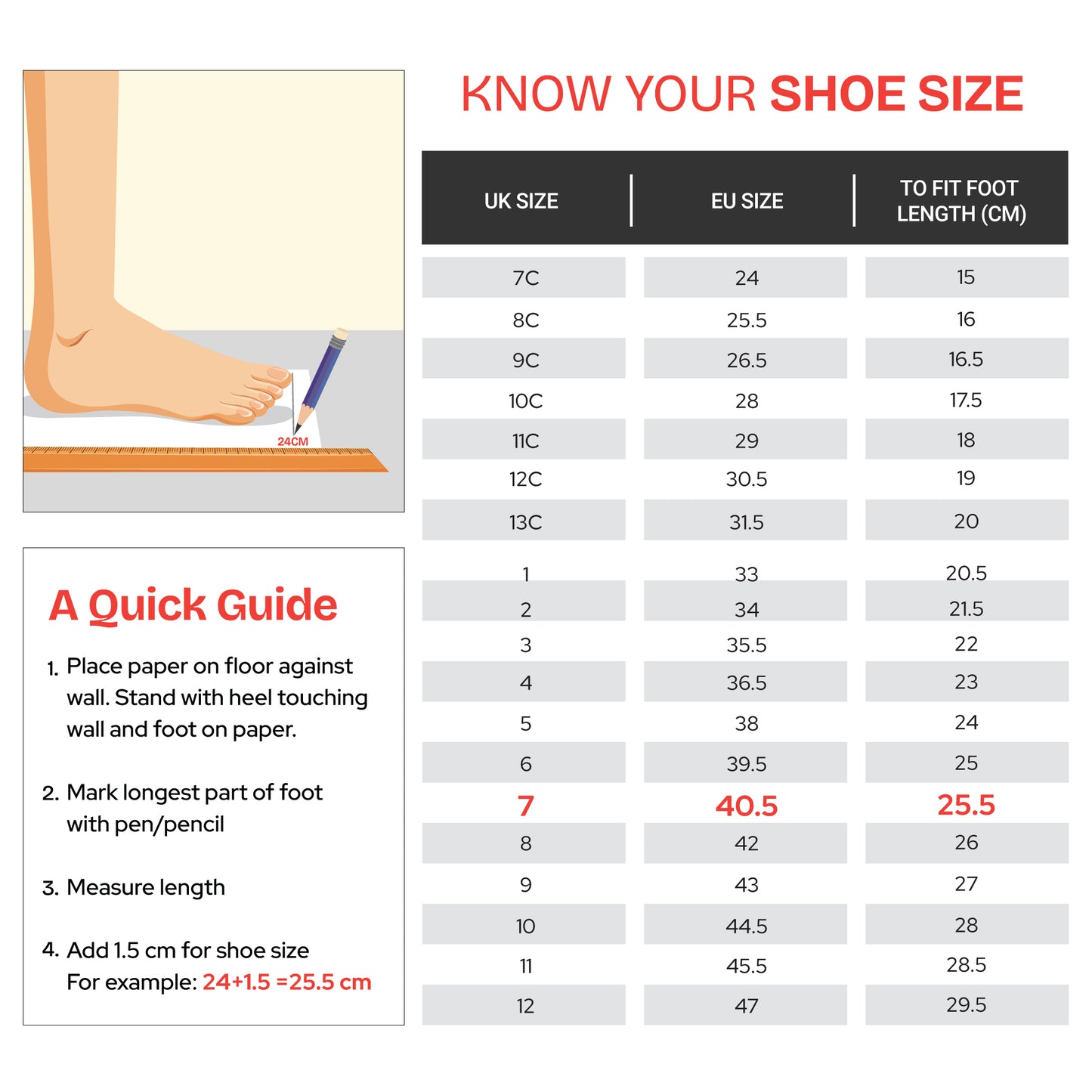 24CM

A Quick Guide

1. Place paper on floor against wall. Stand with heel touching wall and foot on paper.

2. Mark longest part of foot with pen/pencil

3. Measure length

4. Add 1.5 cm for shoe size
For example: 24+1.5 =25.5 cm

KNOW YOUR SHOE SIZE

| UK SIZE | EU SIZE | TO FIT FOOT LENGTH (CM) |
|---|---|---|
| 7C | 24 | 15 |
| 8C | 25.5 | 16 |
| 9C | 26.5 | 16.5 |
| 10C | 28 | 17.5 |
| 11C | 29 | 18 |
| 12C | 30.5 | 19 |
| 13C | 31.5 | 20 |
| 1 | 33 | 20.5 |
| 2 | 34 | 21.5 |
| 3 | 35.5 | 22 |
| 4 | 36.5 | 23 |
| 5 | 38 | 24 |
| 6 | 39.5 | 25 |
| 7 | 40.5 | 25.5 |
| 8 | 42 | 26 |
| 9 | 43 | 27 |
| 10 | 44.5 | 28 |
| 11 | 45.5 | 28.5 |
| 12 | 47 | 29.5 |