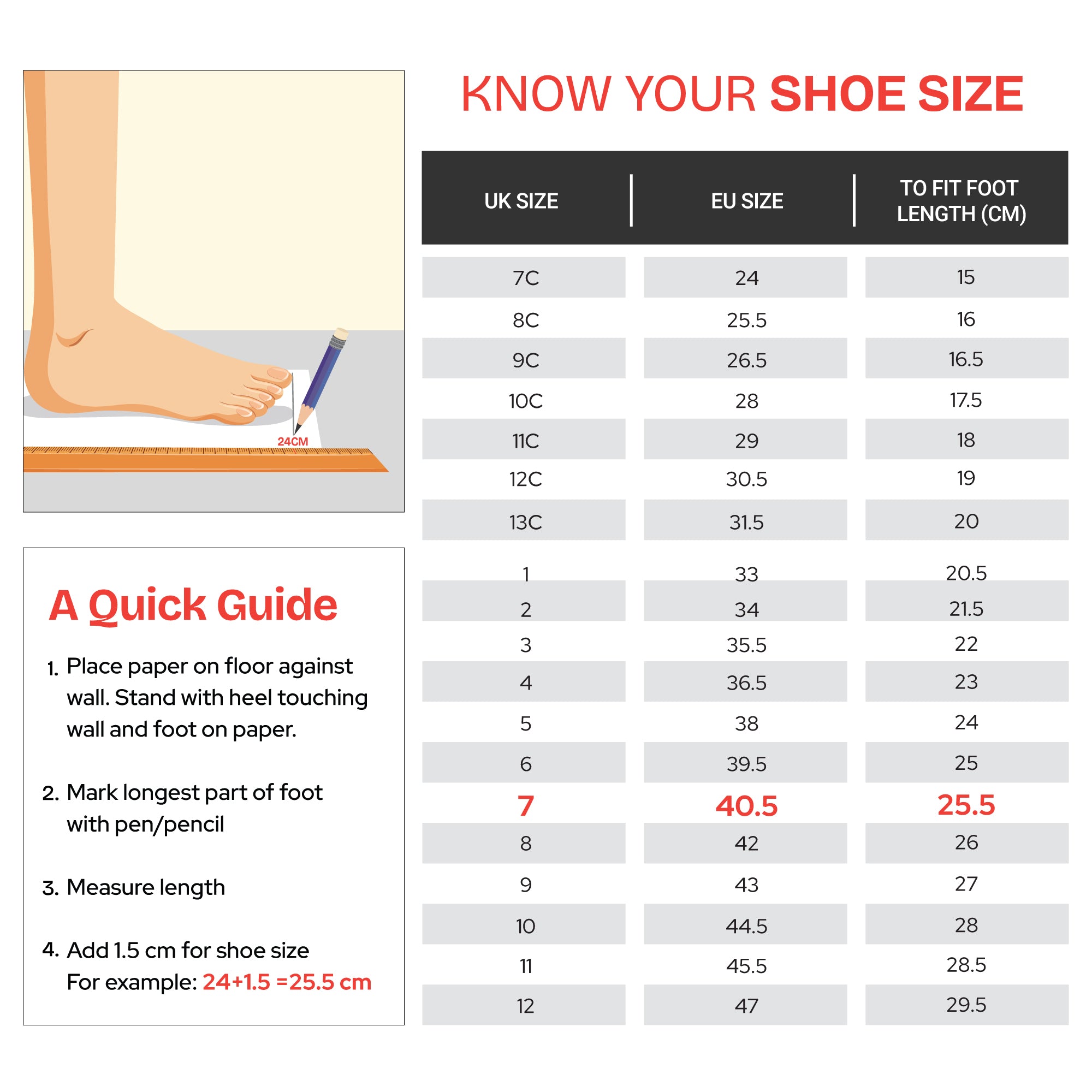 24CM

A Quick Guide

1. Place paper on floor against wall. Stand with heel touching wall and foot on paper.

2. Mark longest part of foot with pen/pencil

3. Measure length

4. Add 1.5 cm for shoe size
For example: 24+1.5 =25.5 cm

KNOW YOUR SHOE SIZE

| UK SIZE | EU SIZE | TO FIT FOOT LENGTH (CM) |
|---|---|---|
| 7C | 24 | 15 |
| 8C | 25.5 | 16 |
| 9C | 26.5 | 16.5 |
| 10C | 28 | 17.5 |
| 11C | 29 | 18 |
| 12C | 30.5 | 19 |
| 13C | 31.5 | 20 |
| 1 | 33 | 20.5 |
| 2 | 34 | 21.5 |
| 3 | 35.5 | 22 |
| 4 | 36.5 | 23 |
| 5 | 38 | 24 |
| 6 | 39.5 | 25 |
| 7 | 40.5 | 25.5 |
| 8 | 42 | 26 |
| 9 | 43 | 27 |
| 10 | 44.5 | 28 |
| 11 | 45.5 | 28.5 |
| 12 | 47 | 29.5 |