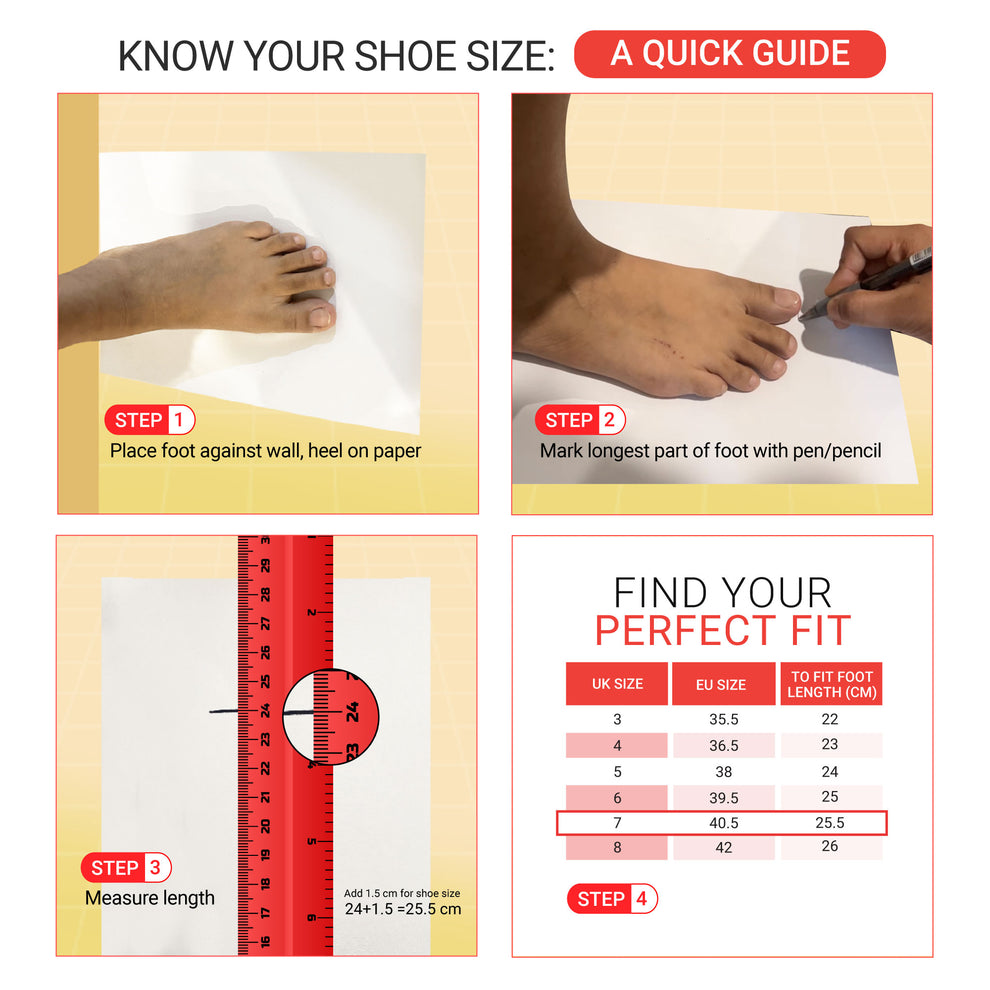 KNOW YOUR SHOE SIZE: A QUICK GUIDE

STEP 1
Place foot against wall, heel on paper

STEP 2
Mark longest part of foot with pen/pencil

30 29 28 27 26 25 24 23 22 21 20 19 18 17 16
24 23

STEP 3
Measure length

Add 1.5 cm for shoe size
24+1.5 =25.5 cm

FIND YOUR
PERFECT FIT

| UK SIZE | EU SIZE | TO FIT FOOT LENGTH (CM) |
|---|---|---|
| 3 | 35.5 | 22 |
| 4 | 36.5 | 23 |
| 5 | 38 | 24 |
| 6 | 39.5 | 25 |
| 7 | 40.5 | 25.5 |
| 8 | 42 | 26 |

STEP 4